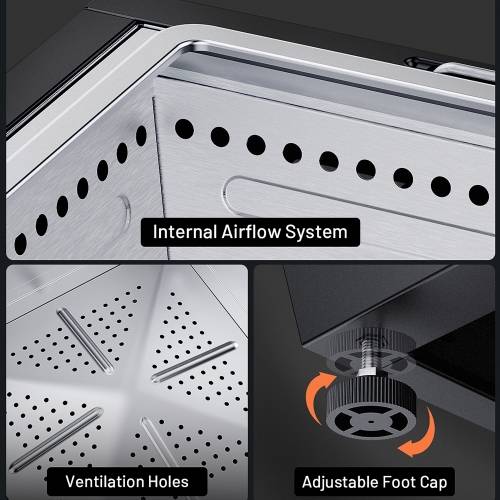 Internal Airflow System

Ventilation Holes

Adjustable Foot Cap